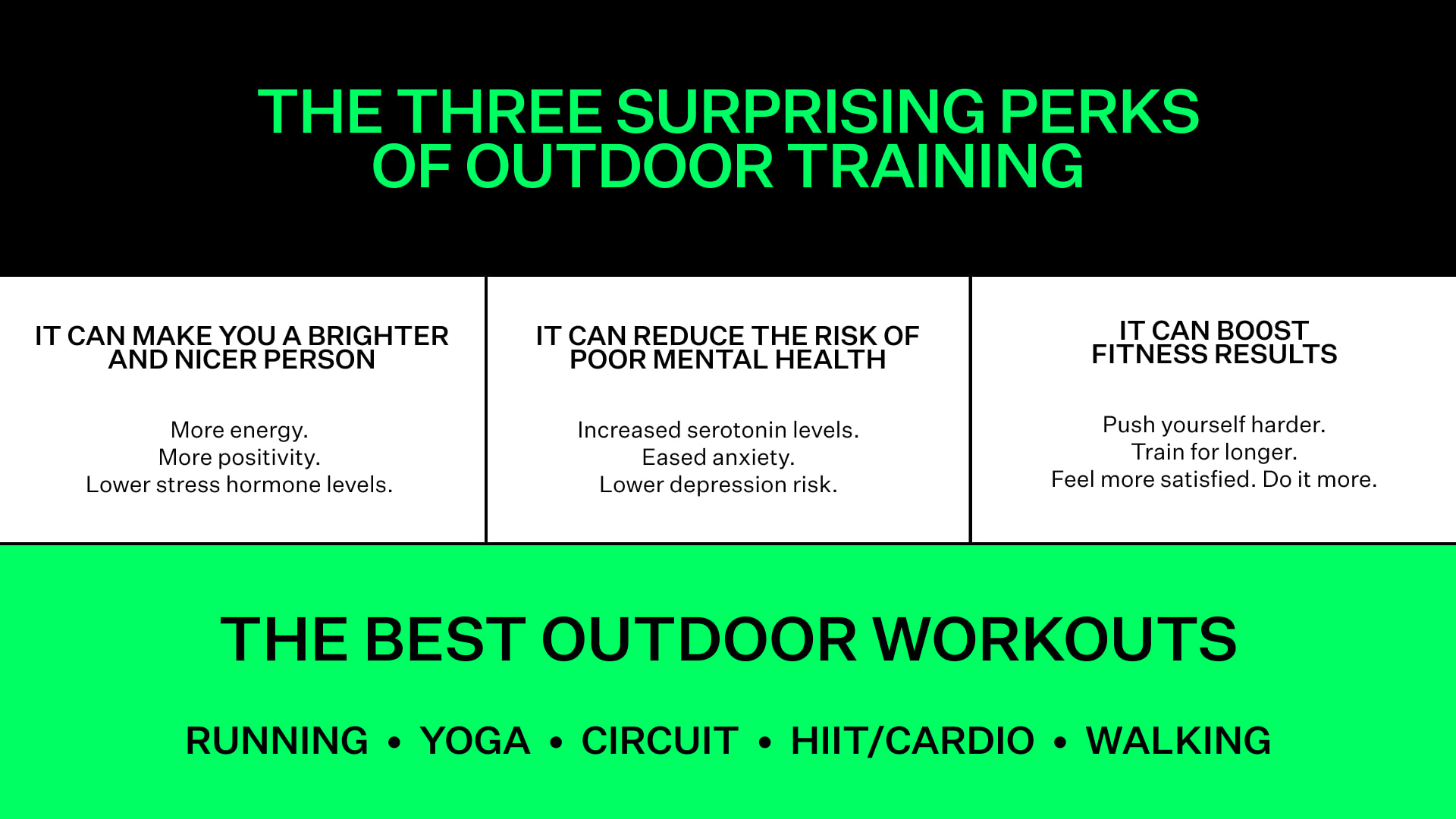 THE THREE SURPRISING PERKS OF OUTDOOR TRAINING

IT CAN MAKE YOU A BRIGHTER AND NICER PERSON

More energy.
More positivity.
Lower stress hormone levels.

IT CAN REDUCE THE RISK OF POOR MENTAL HEALTH

Increased serotonin levels.
Eased anxiety.
Lower depression risk.

IT CAN BOOST FITNESS RESULTS

Push yourself harder.
Train for longer.
Feel more satisfied. Do it more.

THE BEST OUTDOOR WORKOUTS

RUNNING • YOGA • CIRCUIT • HIIT/CARDIO • WALKING